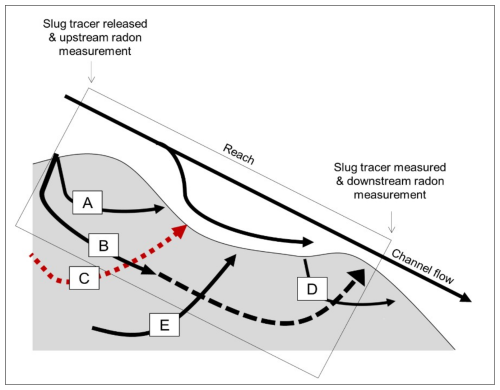 Slug tracer released & upstream radon measurement

Reach

Slug tracer measured & downstream radon measurement

Channel flow

A

B

C

D

E