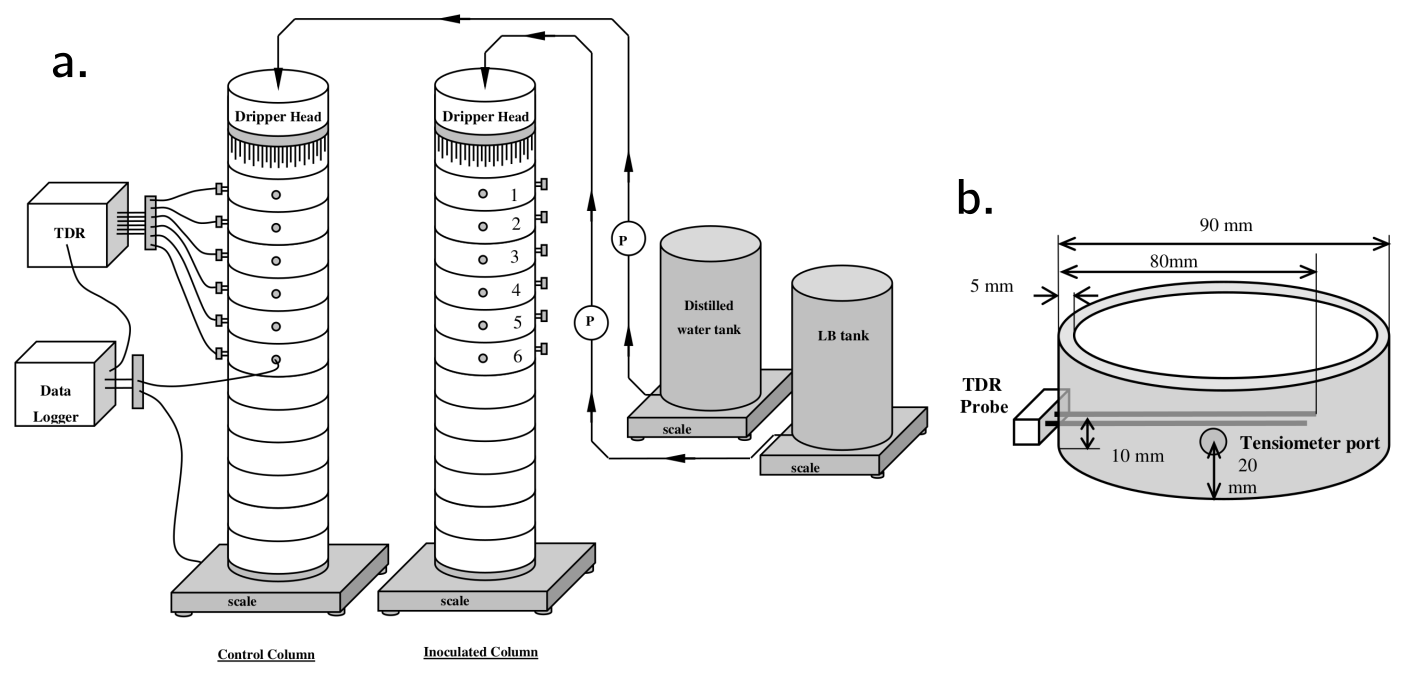 a.

Dripper Head

Dripper Head

TDR

Data Logger

1
2
3
4
5
6

P

P

Distilled water tank

LB tank

scale

scale

scale

scale

Control Column

Inoculated Column

b.

90 mm

80mm

5 mm

TDR Probe

10 mm

Tensiometer port

20 mm