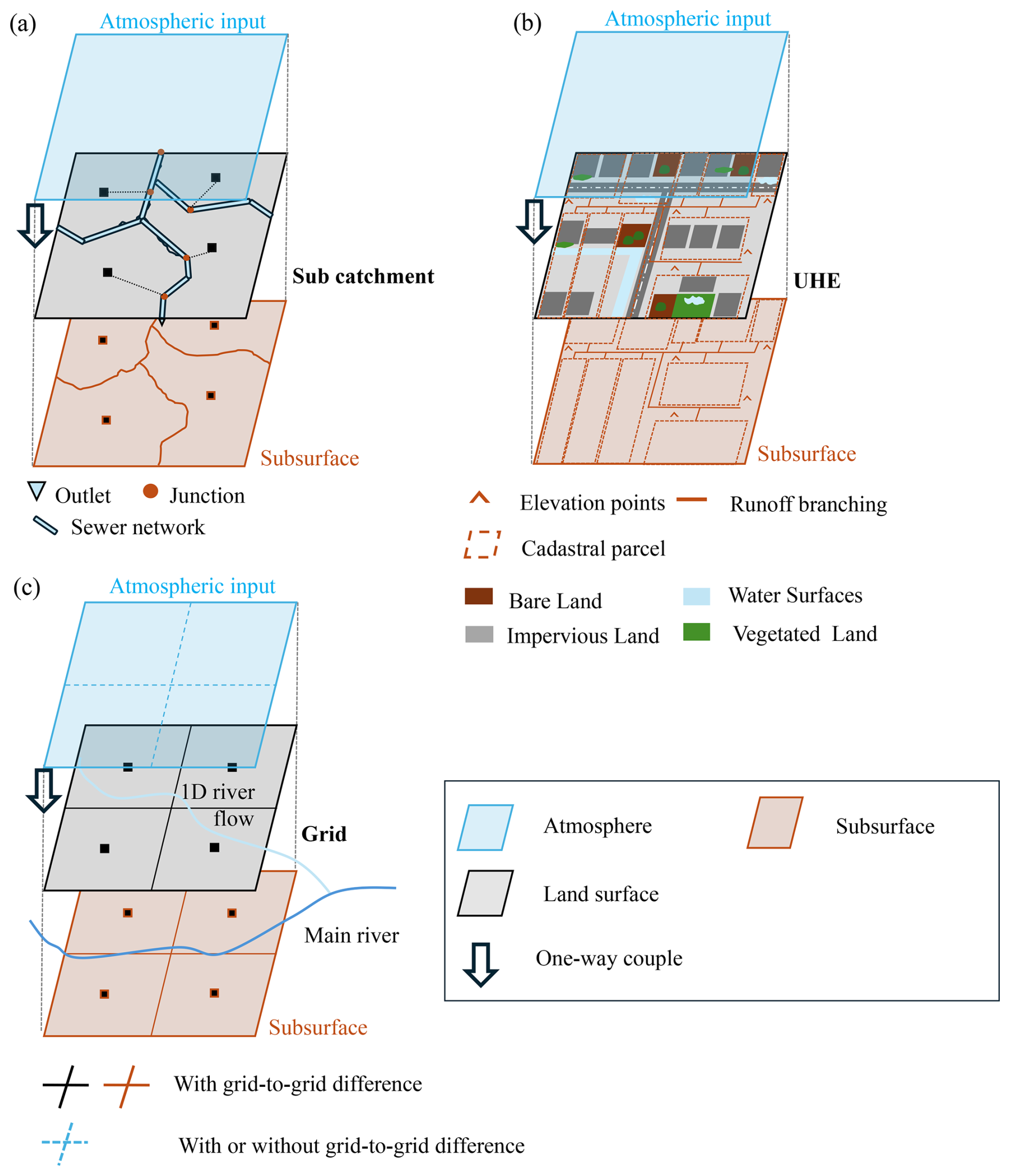 (a)
Atmospheric input

Sub catchment

Subsurface

Outlet Junction
Sewer network

(b)
Atmospheric input

UHE

Subsurface

Elevation points Runoff branching
Cadastral parcel

Bare Land Water Surfaces
Impervious Land Vegetated Land

(c)
Atmospheric input

1D river flow

Grid

Main river

Subsurface

With grid-to-grid difference

With or without grid-to-grid difference

Atmosphere Subsurface
Land surface
One-way couple