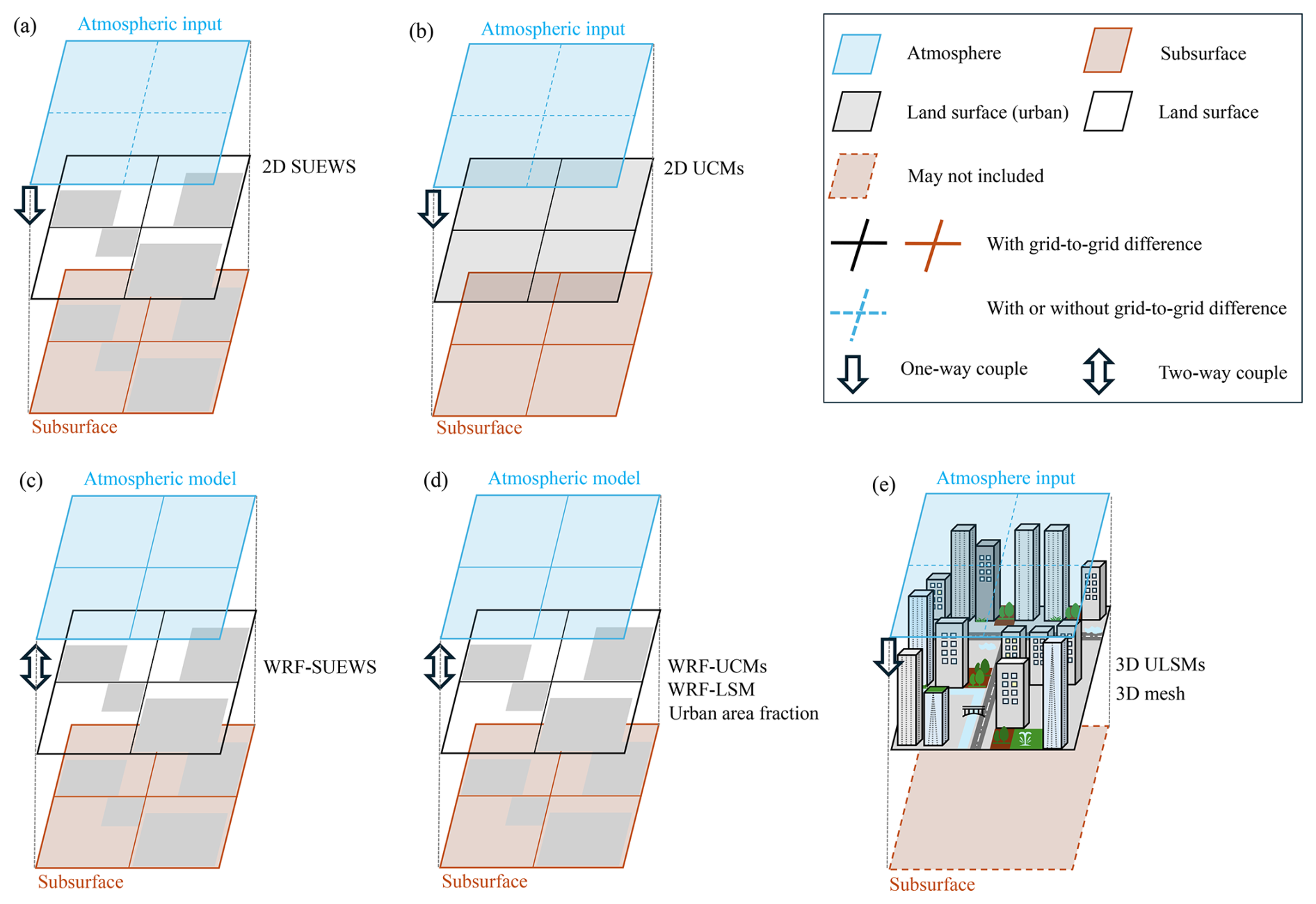 (a) Atmospheric input

2D SUEWS

Subsurface

(b) Atmospheric input

2D UCMs

Subsurface

Atmosphere

Subsurface

Land surface (urban)

Land surface

May not included

With grid-to-grid difference

With or without grid-to-grid difference

One-way couple

Two-way couple

(c) Atmospheric model

WRF-SUEWS

Subsurface

(d) Atmospheric model

WRF-UCMs
WRF-LSM
Urban area fraction

Subsurface

(e) Atmosphere input

3D ULSMs
3D mesh

Subsurface