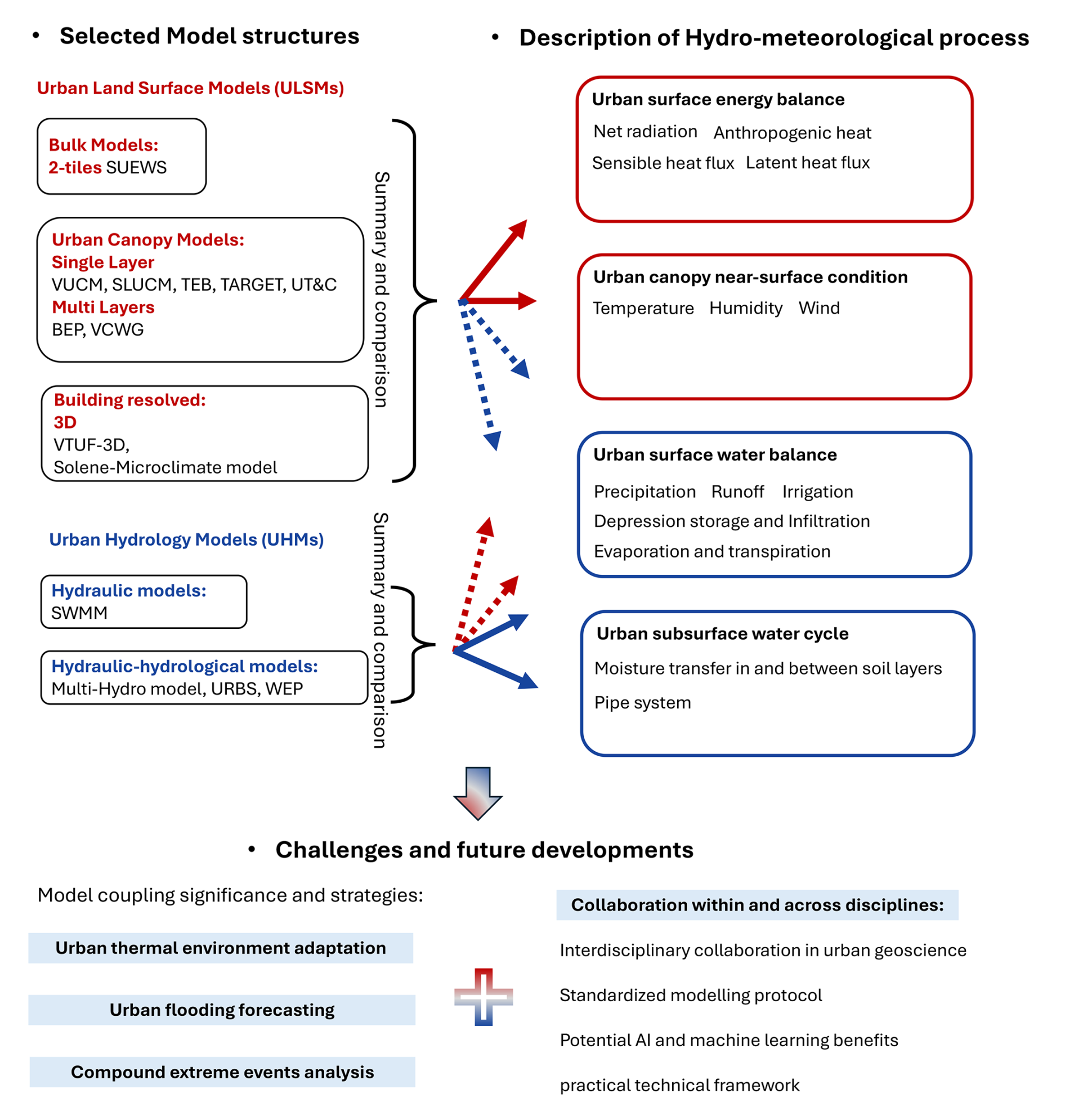 • Selected Model structures

Urban Land Surface Models (ULSMs)

Bulk Models:
2-tiles SUEWS

Urban Canopy Models:
Single Layer
VUCM, SLUCM, TEB, TARGET, UT&C
Multi Layers
BEP, VCWG

Building resolved:
3D
VTUF-3D,
Solene-Microclimate model

Summary and comparison

Urban Hydrology Models (UHMs)

Hydraulic models:
SWMM

Hydraulic-hydrological models:
Multi-Hydro model, URBS, WEP

Summary and comparison

• Description of Hydro-meteorological process

Urban surface energy balance
Net radiation Anthropogenic heat
Sensible heat flux Latent heat flux

Urban canopy near-surface condition
Temperature Humidity Wind

Urban surface water balance
Precipitation Runoff Irrigation
Depression storage and Infiltration
Evaporation and transpiration

Urban subsurface water cycle
Moisture transfer in and between soil layers
Pipe system

• Challenges and future developments

Model coupling significance and strategies:

Urban thermal environment adaptation

Urban flooding forecasting

Compound extreme events analysis

Collaboration within and across disciplines:

Interdisciplinary collaboration in urban geoscience

Standardized modelling protocol

Potential AI and machine learning benefits

practical technical framework