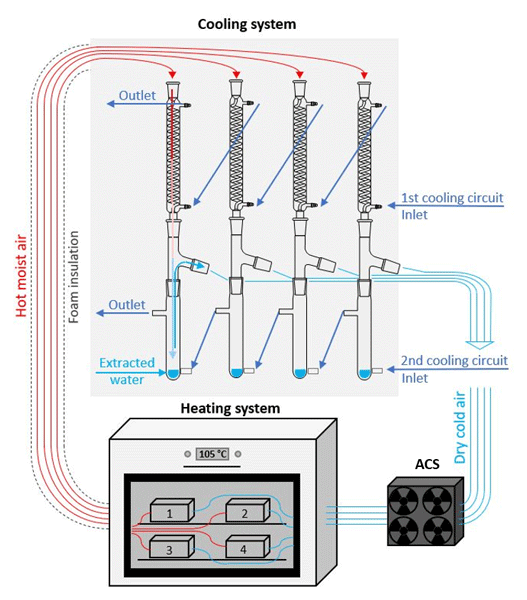 Cooling system

Outlet

1st cooling circuit
Inlet

Hot moist air

Foam insulation

Outlet

Extracted water

2nd cooling circuit
Inlet

Dry cold air

Heating system

105 °C

ACS

1

2

3

4