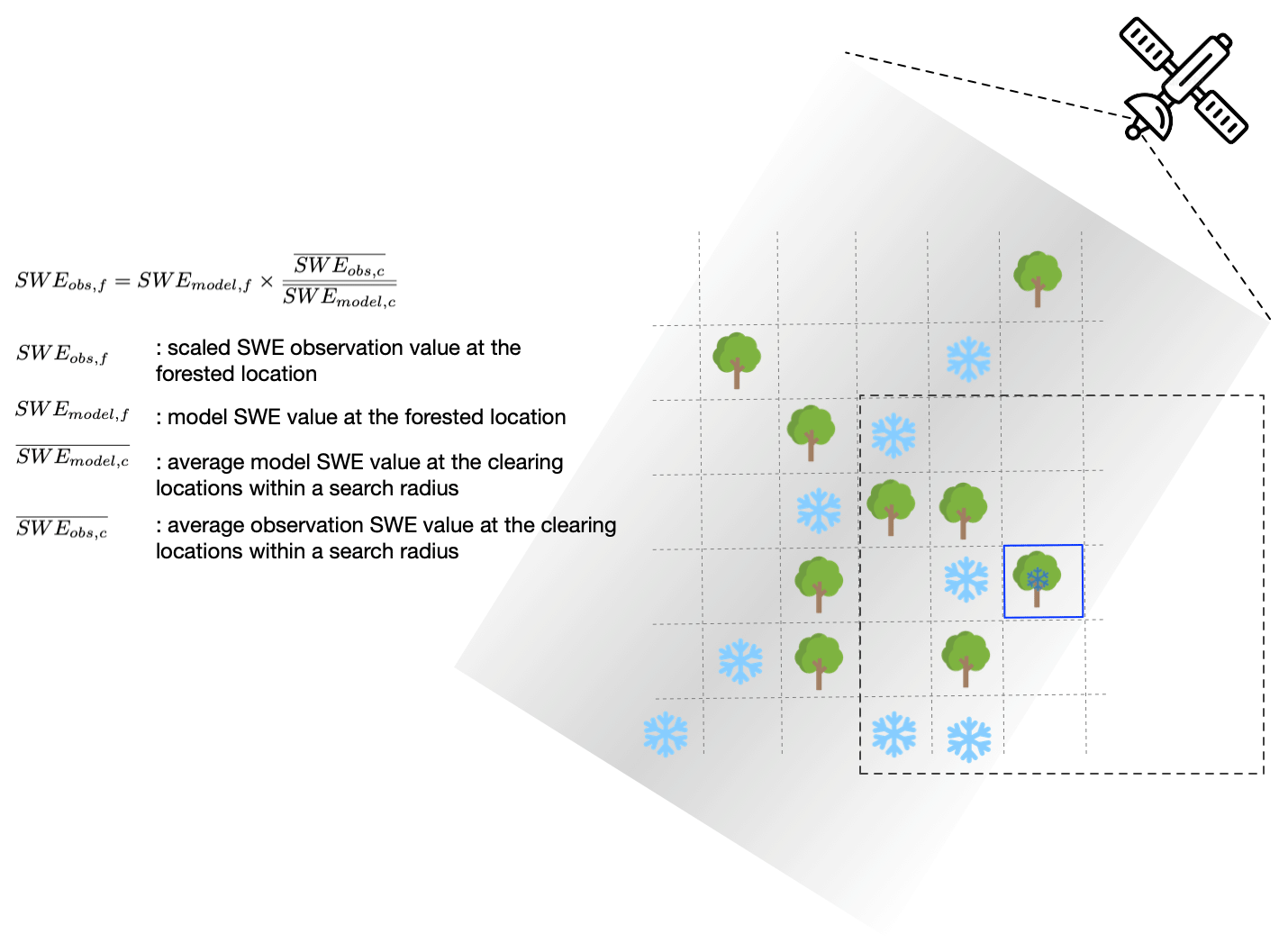 $SWE_{obs,f} = SWE_{model,f} \times \frac{\overline{SWE_{obs,c}}}{\overline{SWE_{model,c}}}$

$SWE_{obs,f}$ : scaled SWE observation value at the forested location

$SWE_{model,f}$ : model SWE value at the forested location

$\overline{SWE_{model,c}}$ : average model SWE value at the clearing locations within a search radius

$\overline{SWE_{obs,c}}$ : average observation SWE value at the clearing locations within a search radius