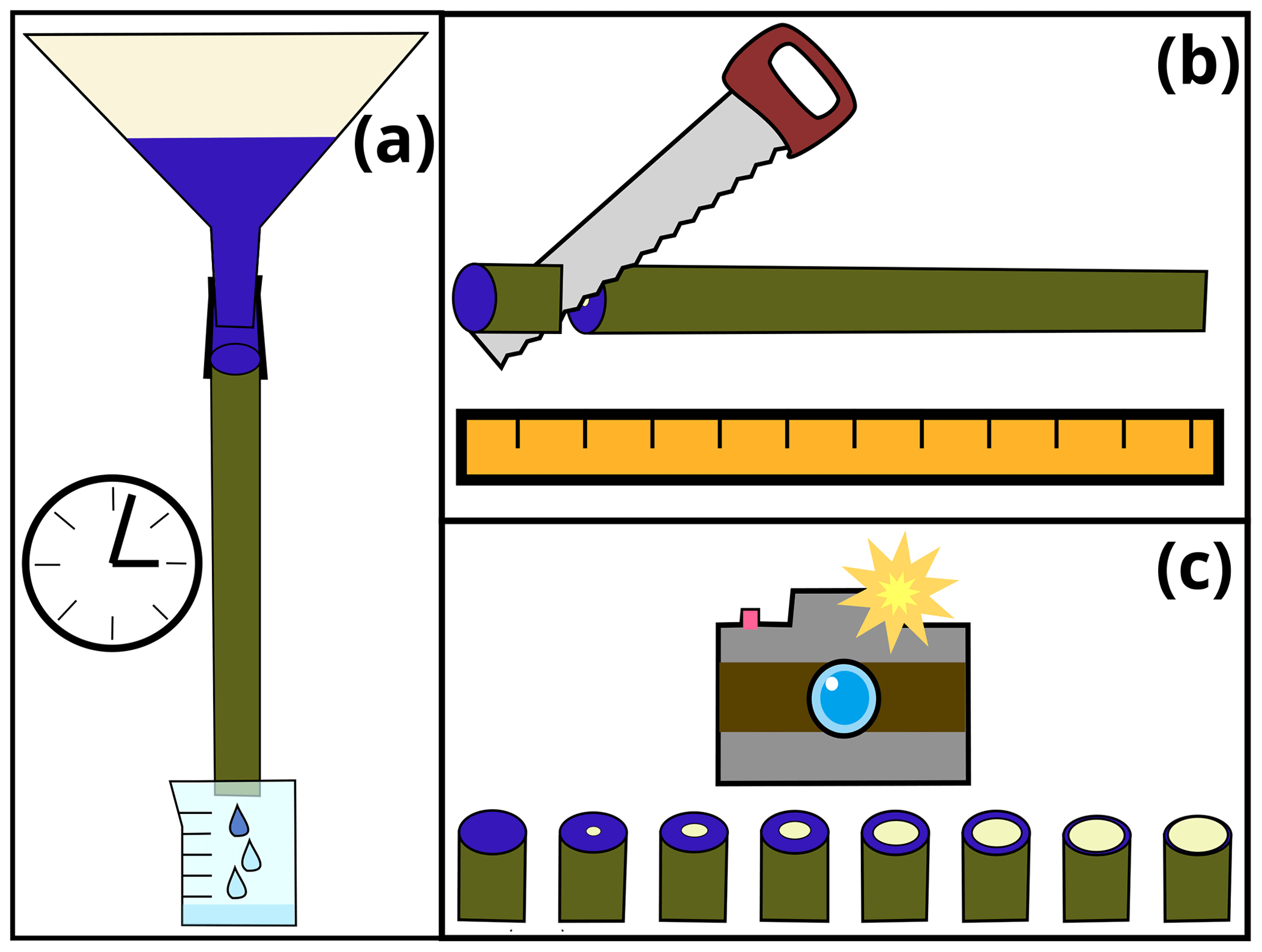 (a)

(b)

(c)