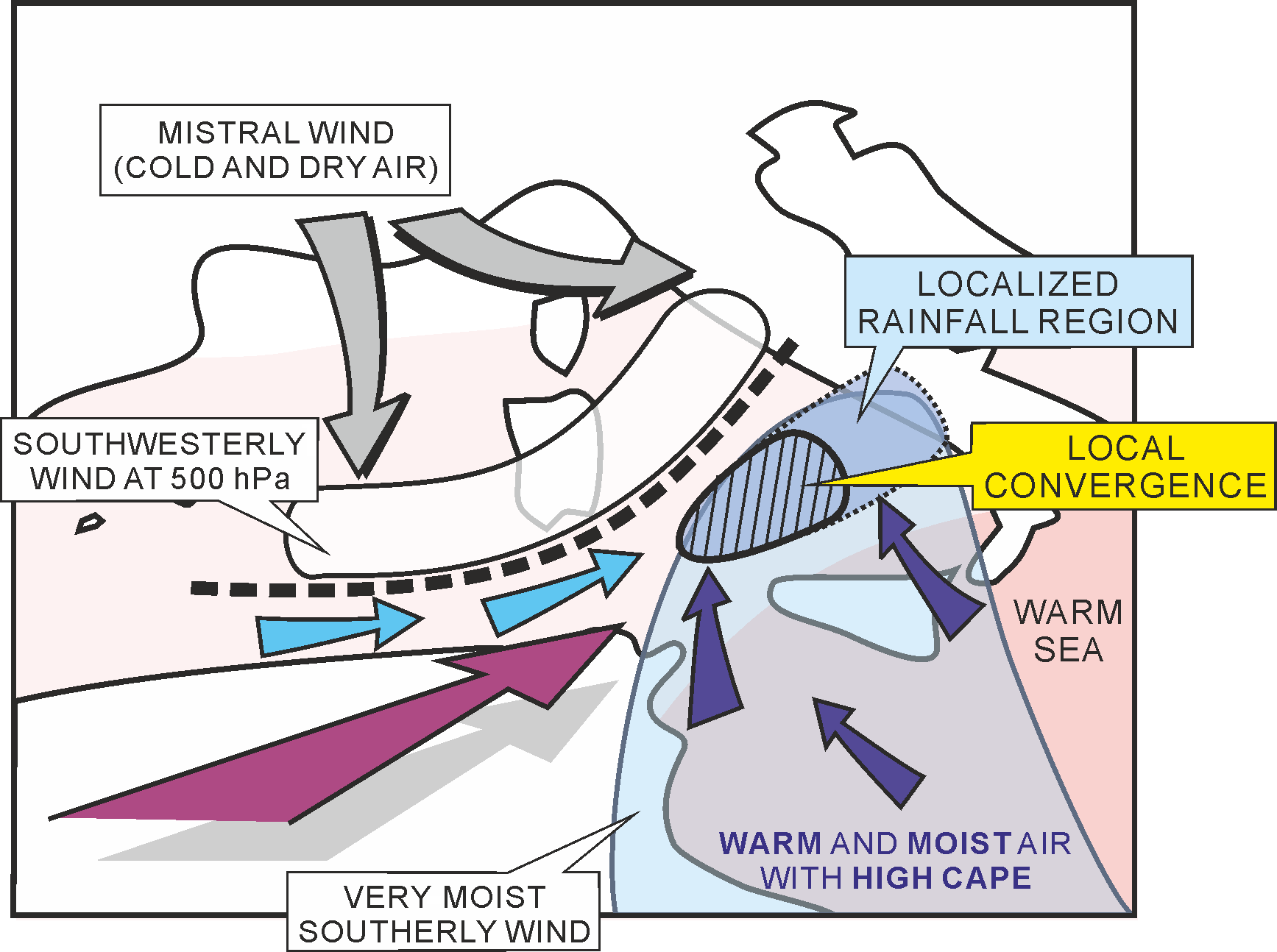 MISTRAL WIND
(COLD AND DRY AIR)

LOCALIZED
RAINFALL REGION

SOUTHWESTERLY
WIND AT 500 hPa

LOCAL
CONVERGENCE

WARM
SEA

WARM AND MOIST AIR
WITH HIGH CAPE

VERY MOIST
SOUTHERLY WIND