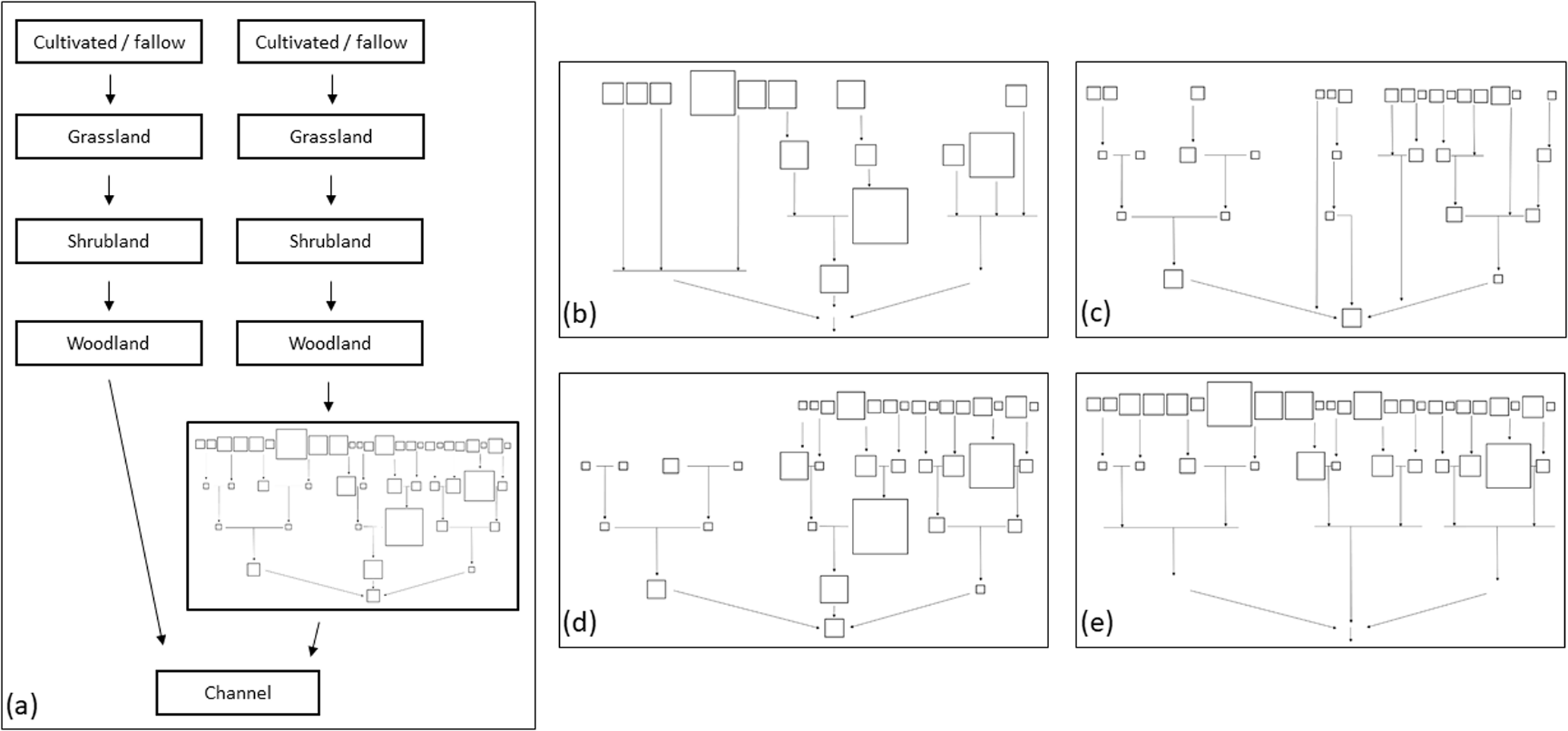 Cultivated / fallow
Grassland
Shrubland
Woodland

Cultivated / fallow
Grassland
Shrubland
Woodland

Channel

(a)

(b)

(c)

(d)

(e)