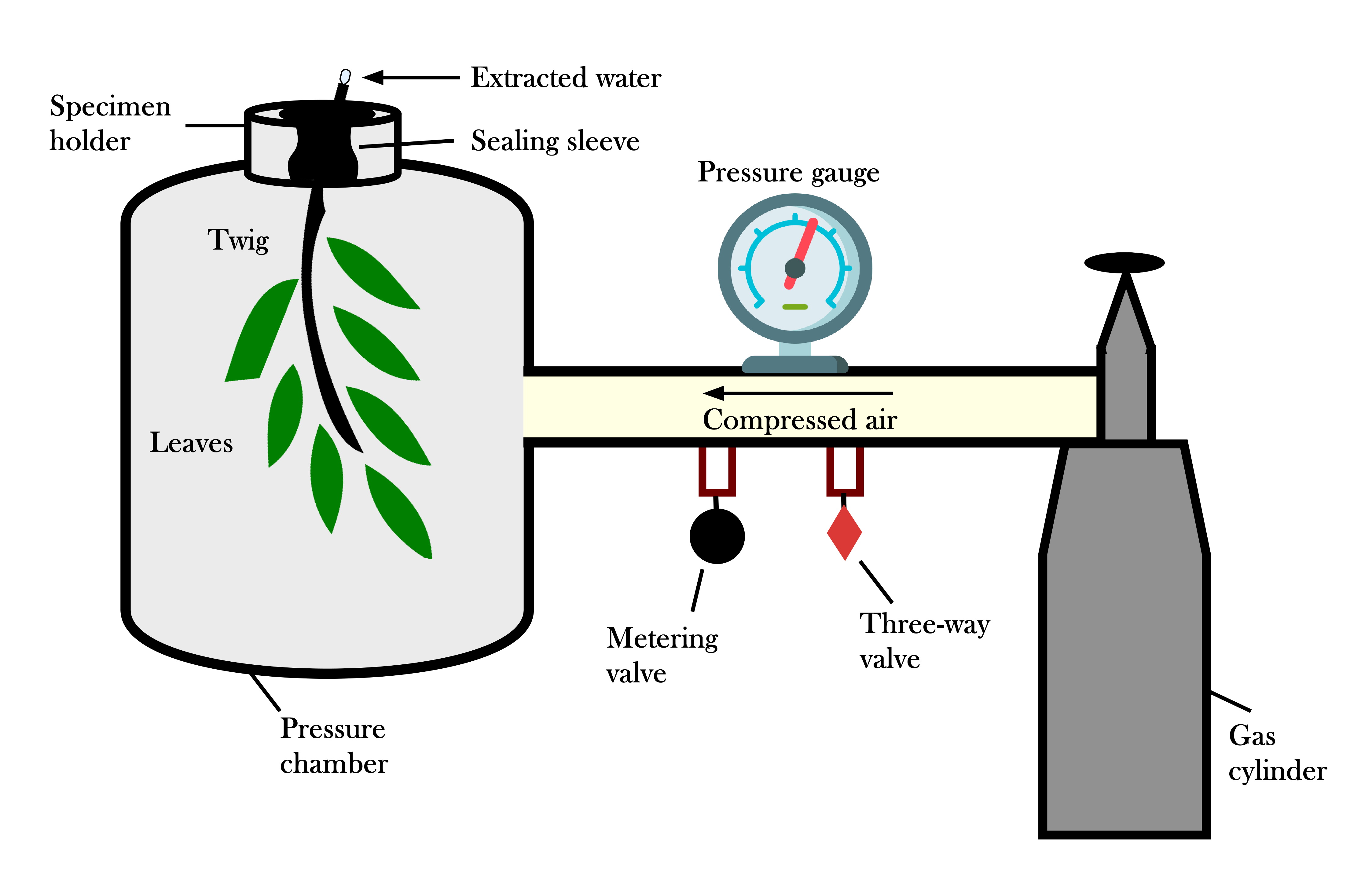 Extracted water

Specimen holder

Sealing sleeve

Pressure gauge

Twig

Leaves

Compressed air

Metering valve

Three-way valve

Pressure chamber

Gas cylinder