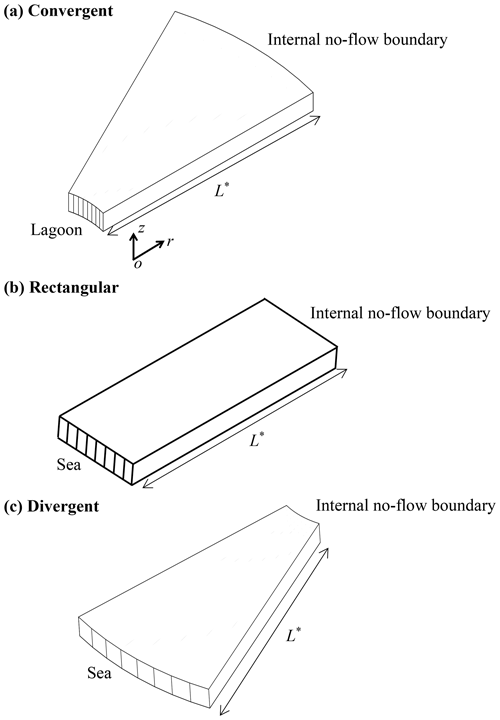 (a) Convergent

Internal no-flow boundary

$L^*$

Lagoon

$z$

$r$

$o$

(b) Rectangular

Internal no-flow boundary

$L^*$

Sea

(c) Divergent

Internal no-flow boundary

$L^*$

Sea