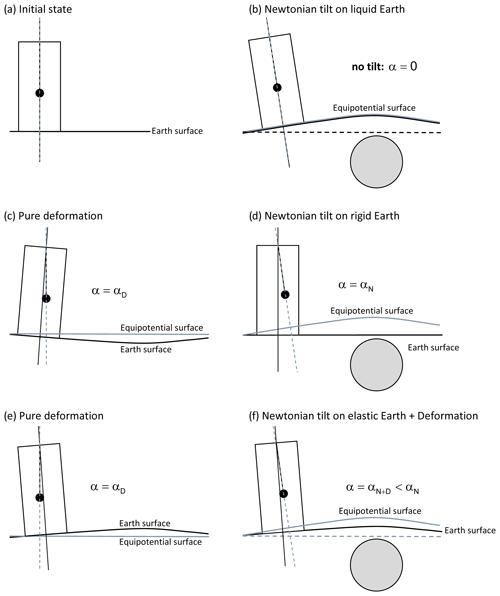 (a) Initial state

Earth surface

(b) Newtonian tilt on liquid Earth

no tilt: $\alpha = 0$

Equipotential surface

(c) Pure deformation

$\alpha = \alpha_D$

Equipotential surface

Earth surface

(d) Newtonian tilt on rigid Earth

$\alpha = \alpha_N$

Equipotential surface

Earth surface

(e) Pure deformation

$\alpha = \alpha_D$

Earth surface

Equipotential surface

(f) Newtonian tilt on elastic Earth + Deformation

$\alpha = \alpha_{N+D} < \alpha_N$

Equipotential surface

Earth surface