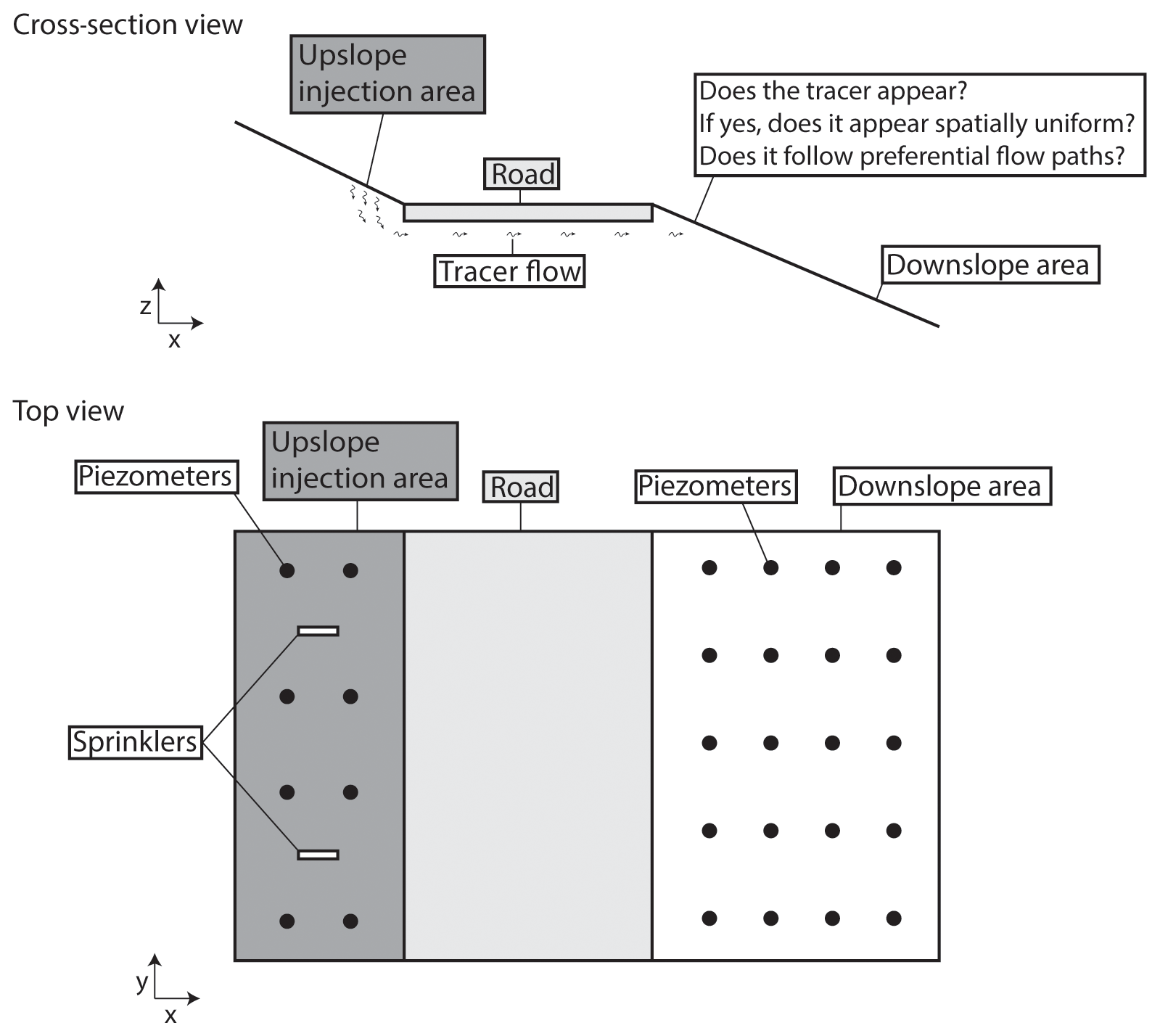 Cross-section view

Upslope injection area

Does the tracer appear?
If yes, does it appear spatially uniform?
Does it follow preferential flow paths?

Road

Tracer flow

Downslope area

z

x

Top view

Piezometers

Upslope injection area

Road

Piezometers

Downslope area

Sprinklers

y

x