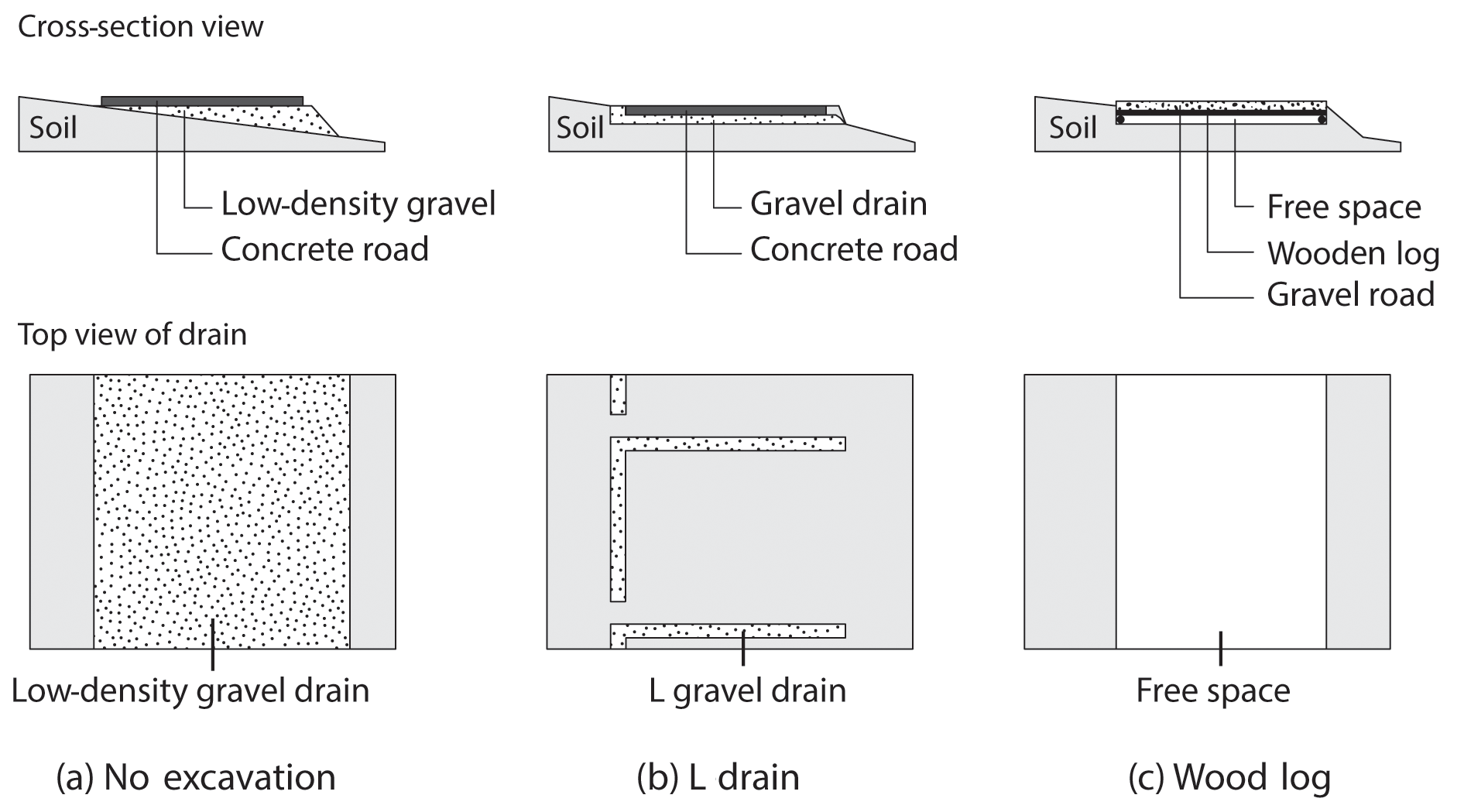 Cross-section view

Soil

Low-density gravel

Concrete road

Soil

Gravel drain

Concrete road

Soil

Free space

Wooden log

Gravel road

Top view of drain

Low-density gravel drain

L gravel drain

Free space

(a) No excavation

(b) L drain

(c) Wood log