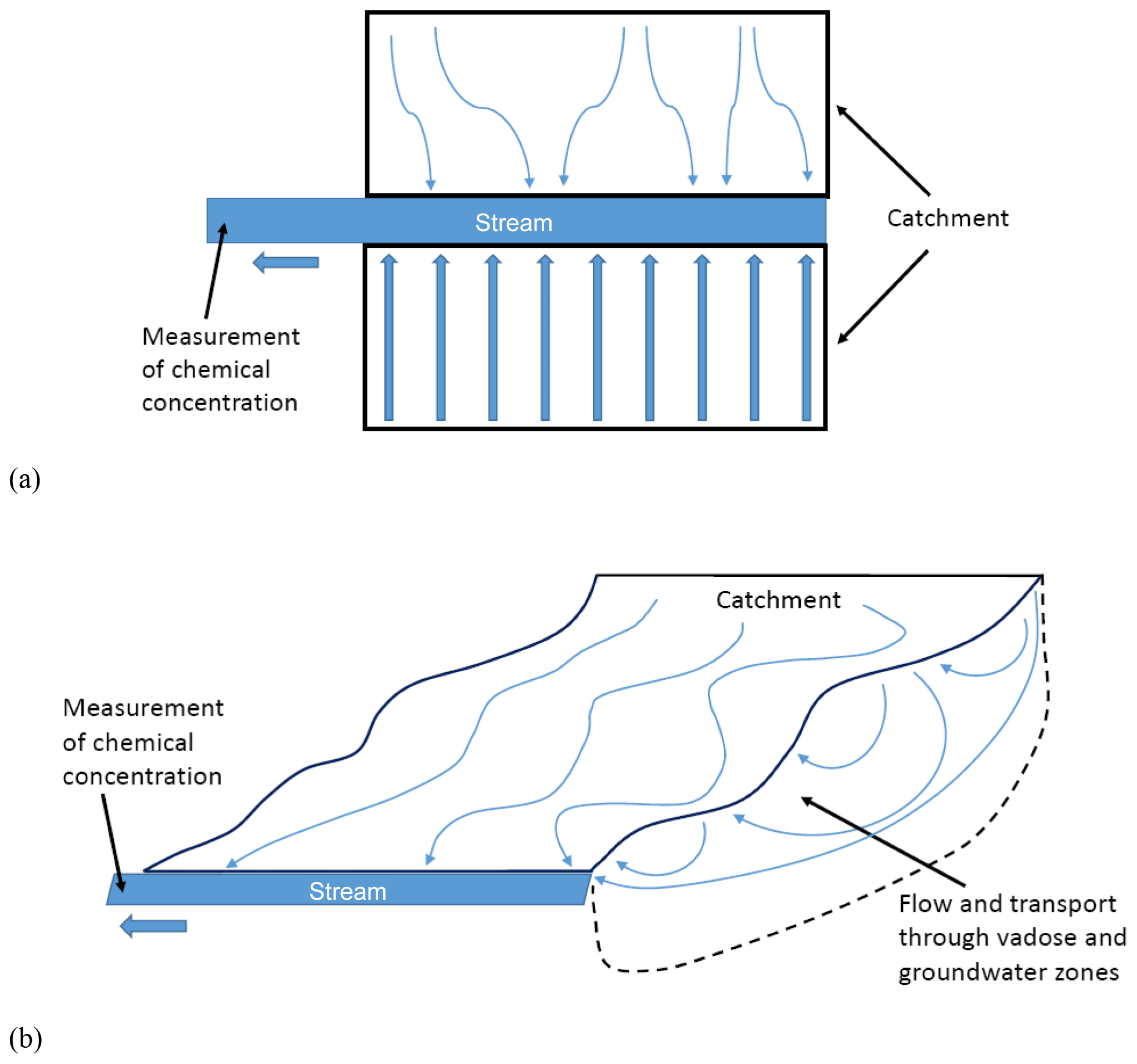 Stream

Catchment

Measurement of chemical concentration

(a)

Catchment

Measurement of chemical concentration

Stream

Flow and transport through vadose and groundwater zones

(b)