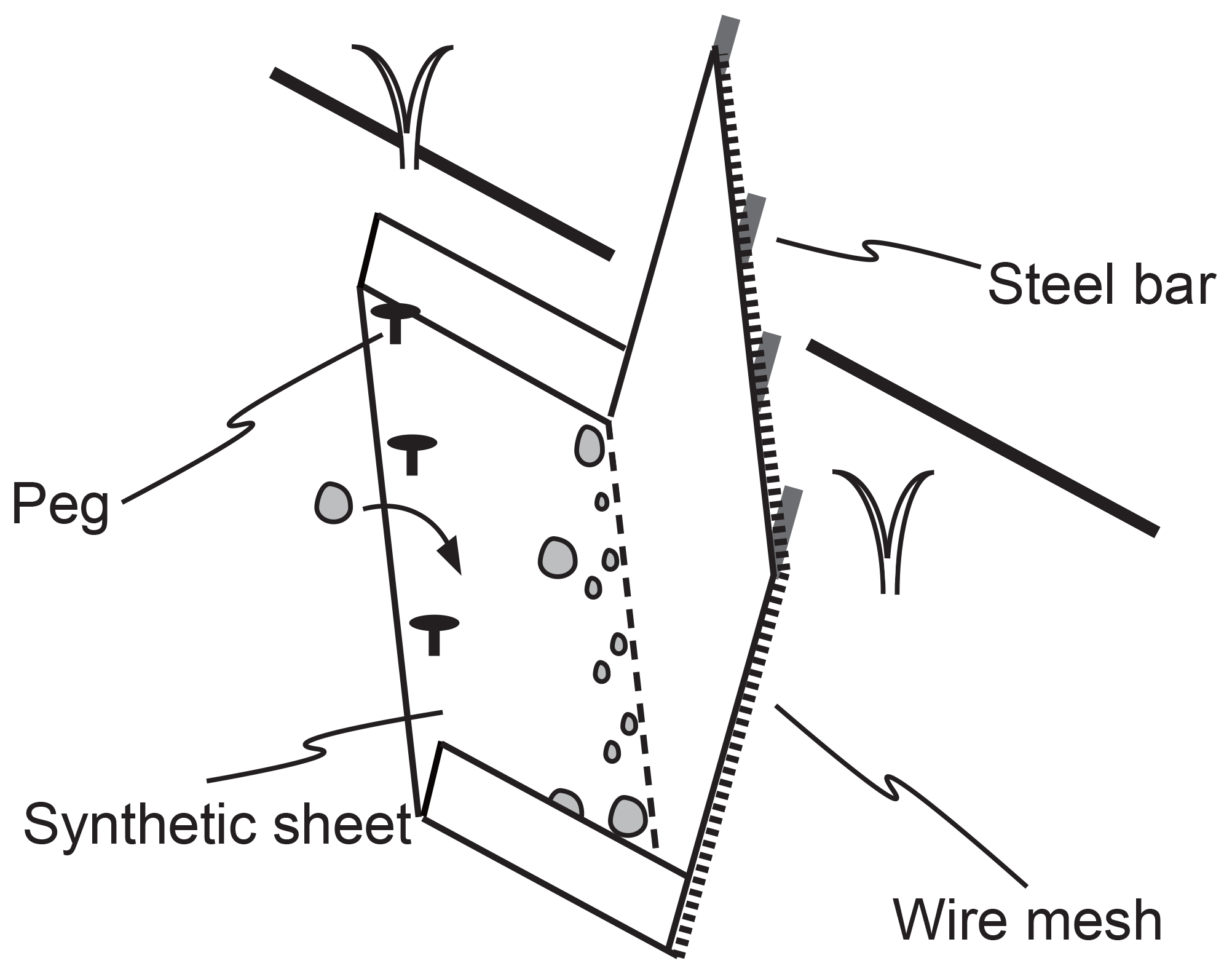 Steel bar

Peg

Synthetic sheet

Wire mesh