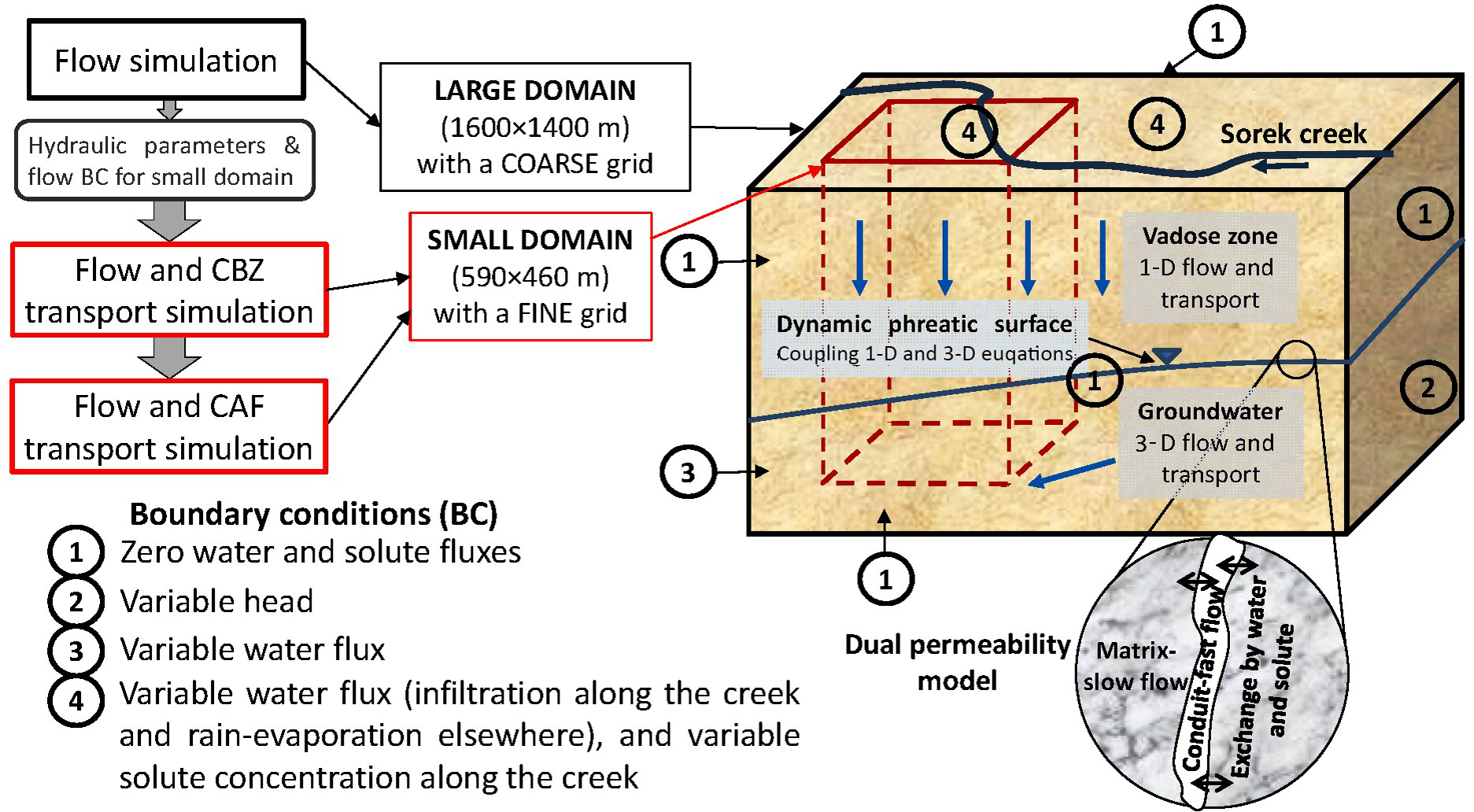 Flow simulation

Hydraulic parameters & flow BC for small domain

Flow and CBZ transport simulation

Flow and CAF transport simulation

LARGE DOMAIN (1600×1400 m) with a COARSE grid

SMALL DOMAIN (590×460 m) with a FINE grid

1

4

4

Sorek creek

1

1

Vadose zone 1-D flow and transport

Dynamic phreatic surface Coupling 1-D and 3-D euqations

1

2

Groundwater 3-D flow and transport

3

1

Boundary conditions (BC)

1 Zero water and solute fluxes

2 Variable head

3 Variable water flux

4 Variable water flux (infiltration along the creek and rain-evaporation elsewhere), and variable solute concentration along the creek

Dual permeability model

Matrix-slow flow

Conduit-fast flow

Exchange by water and solute