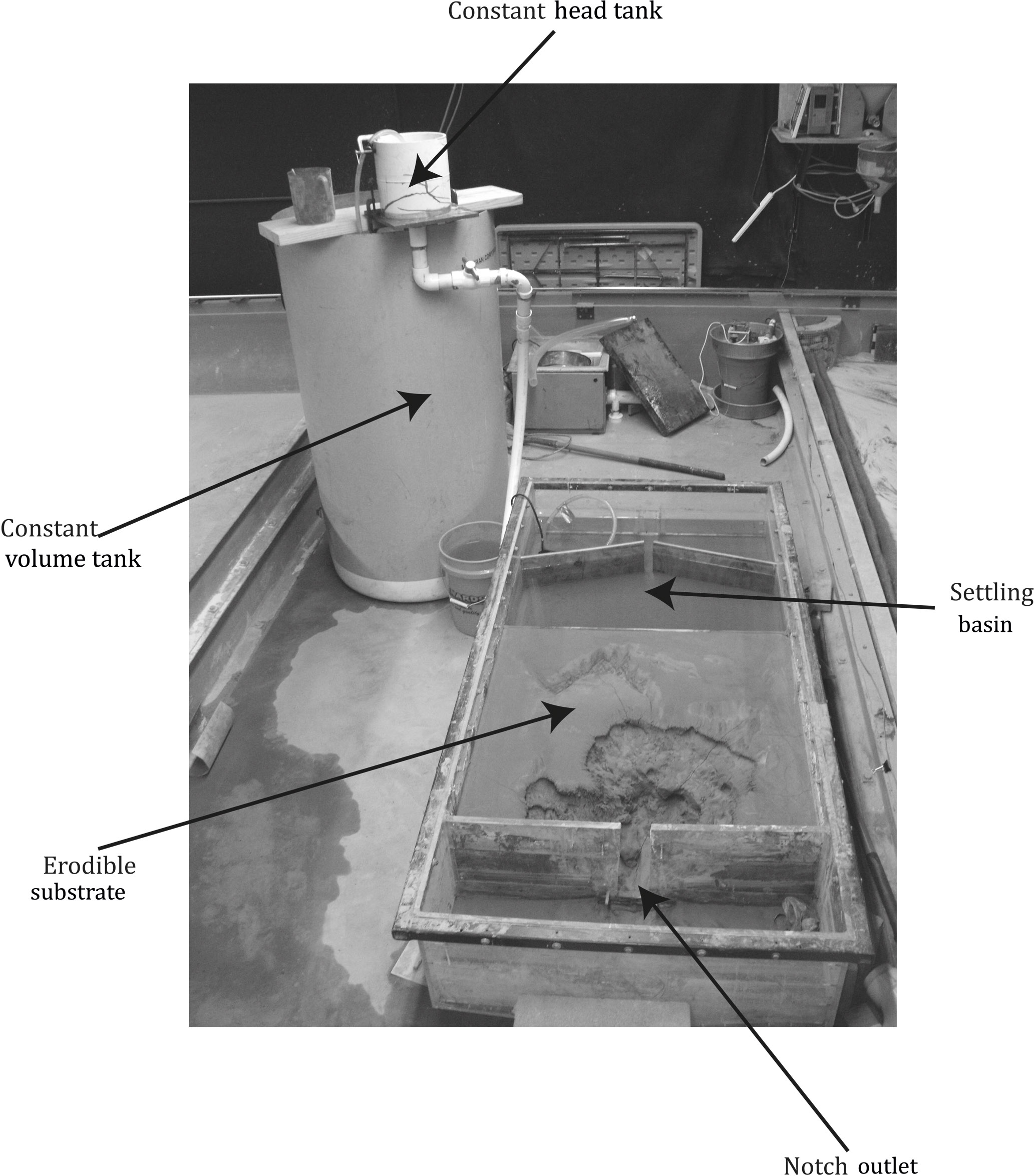 Constant head tank

Constant volume tank

Settling basin

Erodible substrate

Notch outlet