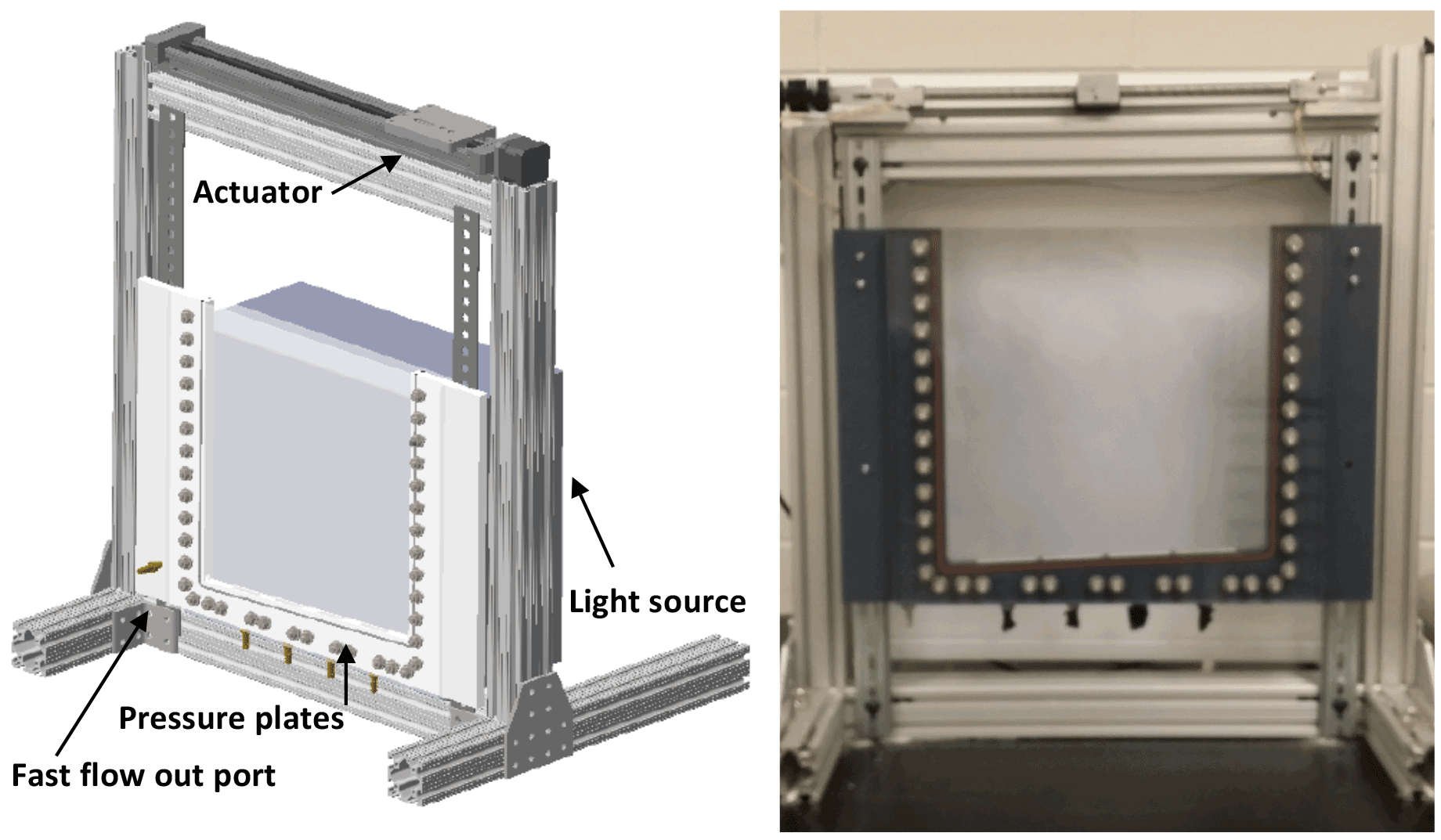 Actuator

Light source

Pressure plates

Fast flow out port