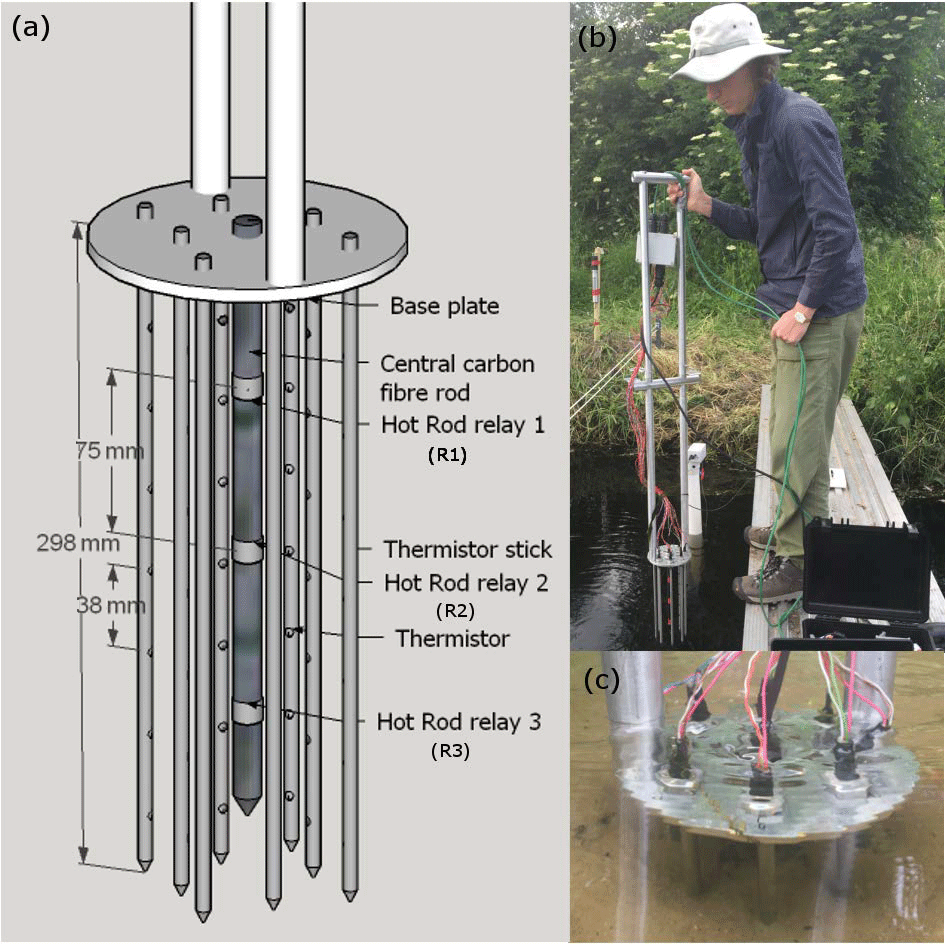 (a)

Base plate

Central carbon fibre rod

Hot Rod relay 1 (R1)

75 mm

298 mm

Thermistor stick

Hot Rod relay 2 (R2)

38 mm

Thermistor

Hot Rod relay 3 (R3)

(b)

(c)