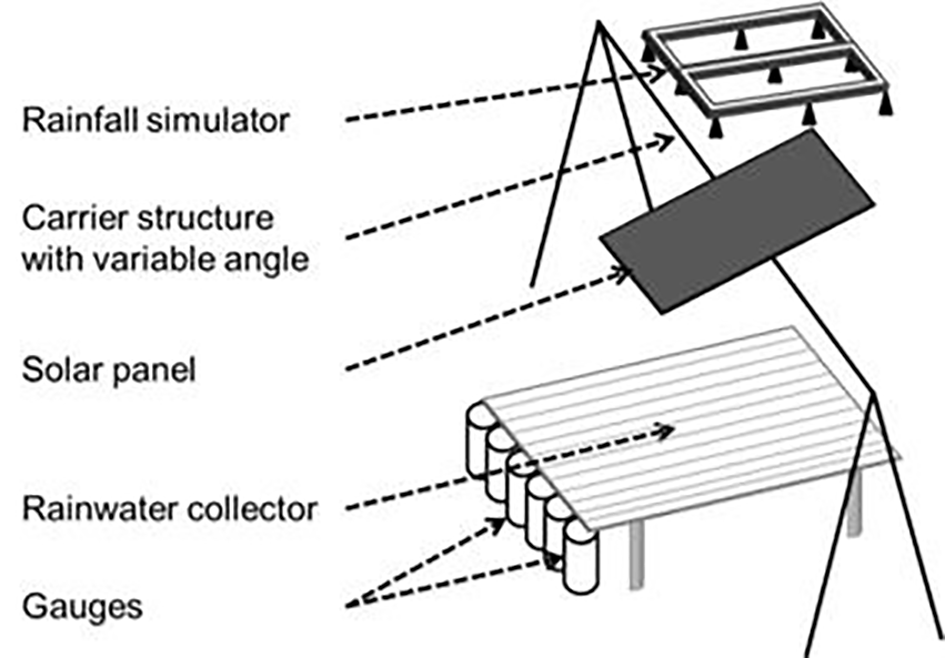 Rainfall simulator

Carrier structure with variable angle

Solar panel

Rainwater collector

Gauges